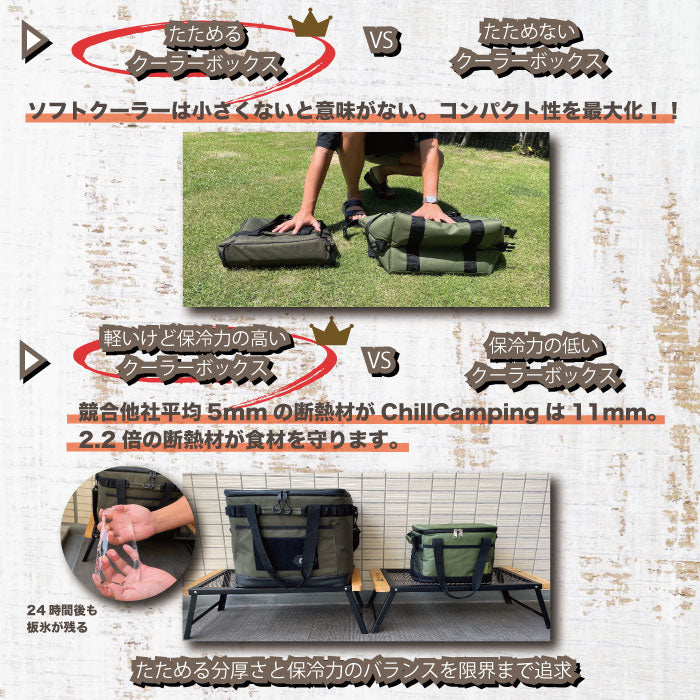 たためる
クーラーボックス

VS

たためない
クーラーボックス

ソフトクーラーは小さくないと意味がない。コンパクト性を最大化！！

軽いけど保冷力の高い
クーラーボックス

VS

保冷力の低い
クーラーボックス

競合他社平均 5mm の断熱材が ChillCamping は 11mm。
2.2 倍の断熱材が食材を守ります。

24 時間後も
板氷が残る

たためる分厚さと保冷力のバランスを限界まで追求