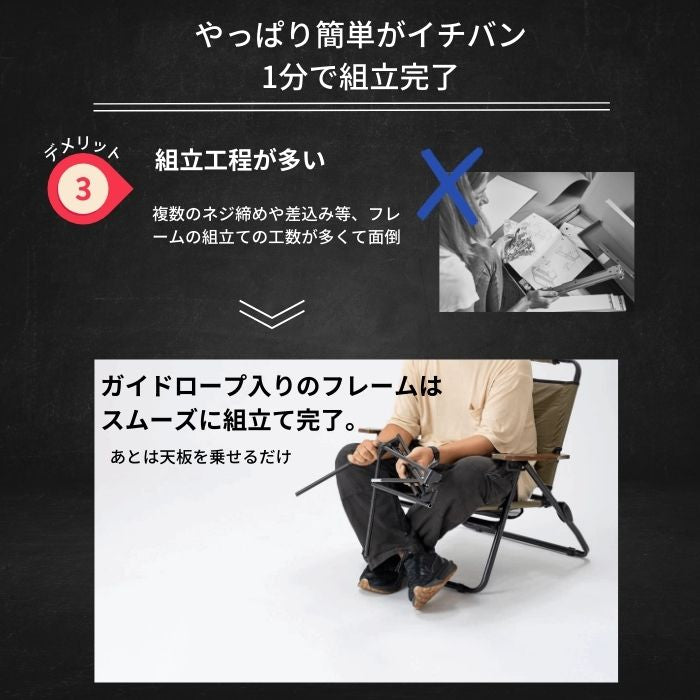 やっぱり簡単がイチバン
1分で組立完了

デメリット
3

組立工程が多い

複数のネジ締めや差込み等、フレームの組立ての工数が多くて面倒

ガイドロープ入りのフレームはスムーズに組立て完了。

あとは天板を乗せるだけ