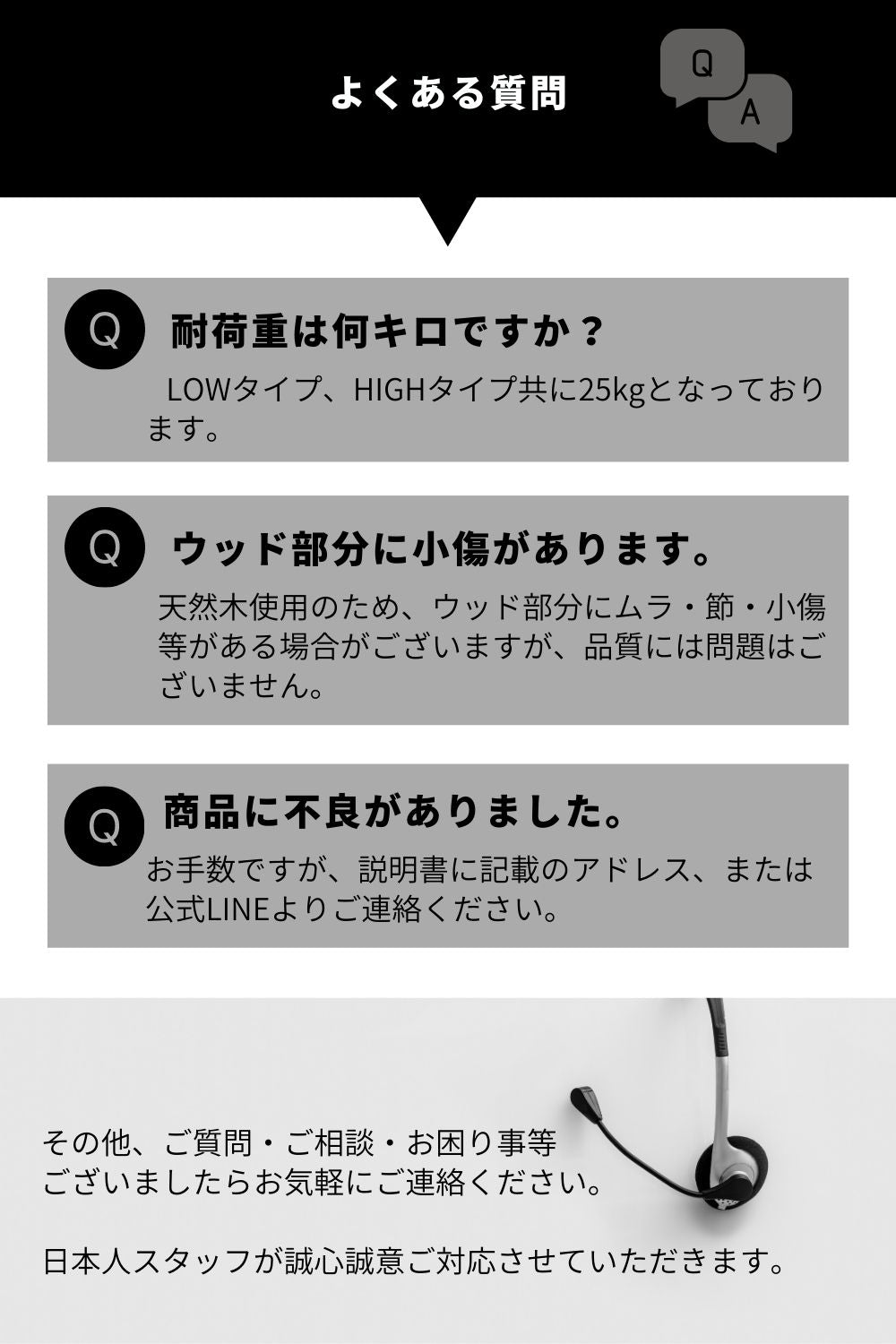 よくある質問

Q
A

Q 耐荷重は何キロですか？

LOWタイプ、HIGHタイプ共に25kgとなっております。

Q ウッド部分に小傷があります。

天然木使用のため、ウッド部分にムラ・節・小傷等がある場合がございますが、品質には問題はございません。

Q 商品に不良がありました。

お手数ですが、説明書に記載のアドレス、または公式LINEよりご連絡ください。

その他、ご質問・ご相談・お困り事等ございましたらお気軽にご連絡ください。

日本人スタッフが誠心誠意ご対応させていただきます。